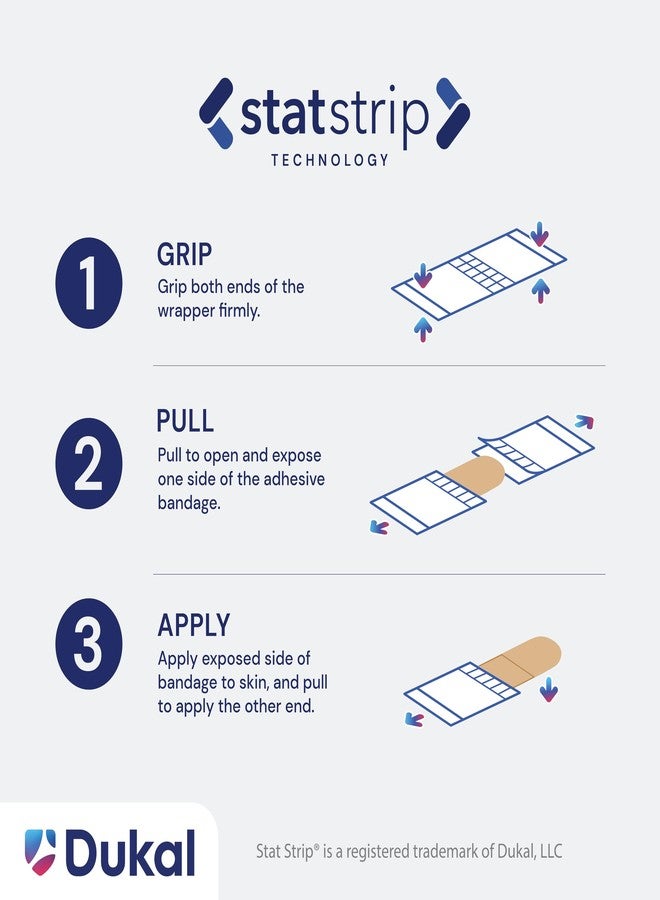 statstrip
TECHNOLOGY

1
GRIP
Grip both ends of the wrapper firmly.

2
PULL
Pull to open and expose one side of the adhesive bandage.

3
APPLY
Apply exposed side of bandage to skin, and pull to apply the other end.

Dukal

Stat Strip® is a registered trademark of Dukal, LLC